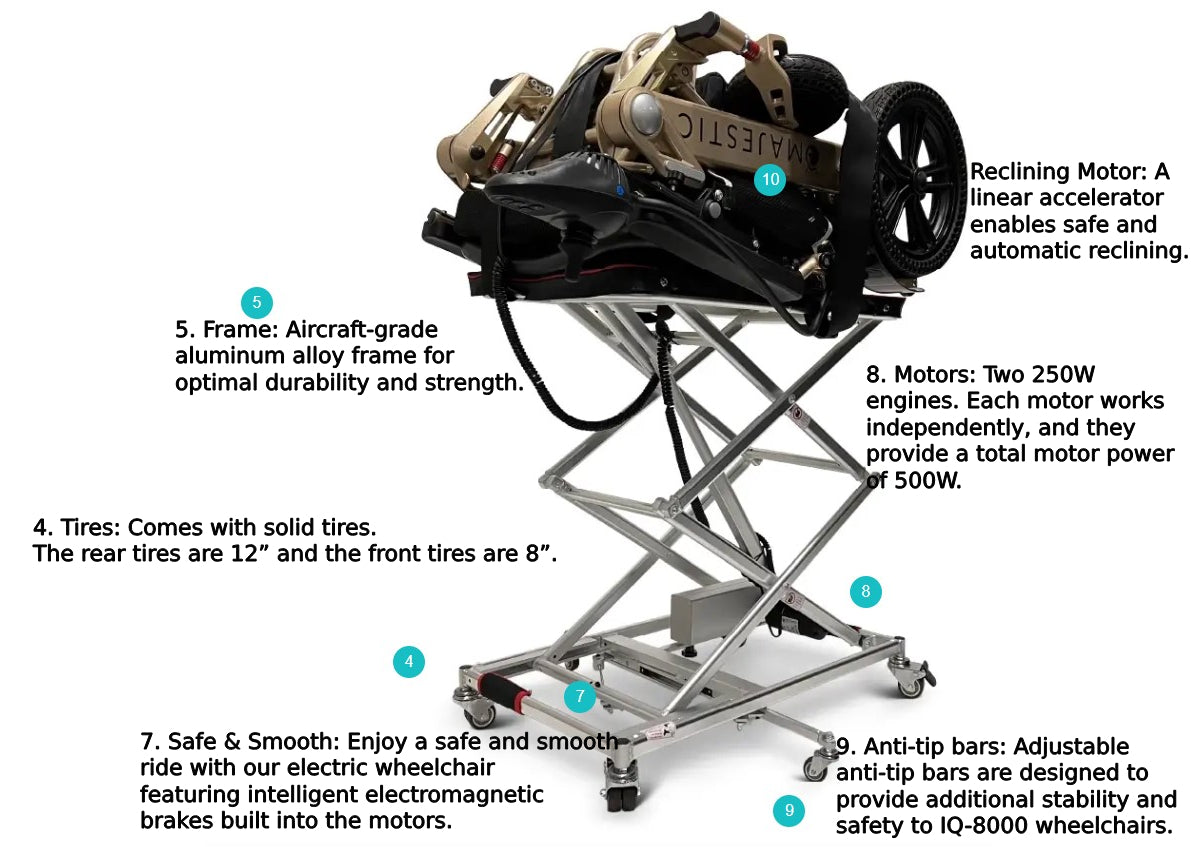 MAJESTIC

10

Reclining Motor: A linear accelerator enables safe and automatic reclining.

5

5. Frame: Aircraft-grade aluminum alloy frame for optimal durability and strength.

8. Motors: Two 250W engines. Each motor works independently, and they provide a total motor power of 500W.

4. Tires: Comes with solid tires. The rear tires are 12” and the front tires are 8”.

8

4

7

7. Safe & Smooth: Enjoy a safe and smooth ride with our electric wheelchair featuring intelligent electromagnetic brakes built into the motors.

9. Anti-tip bars: Adjustable anti-tip bars are designed to provide additional stability and safety to IQ-8000 wheelchairs.

9