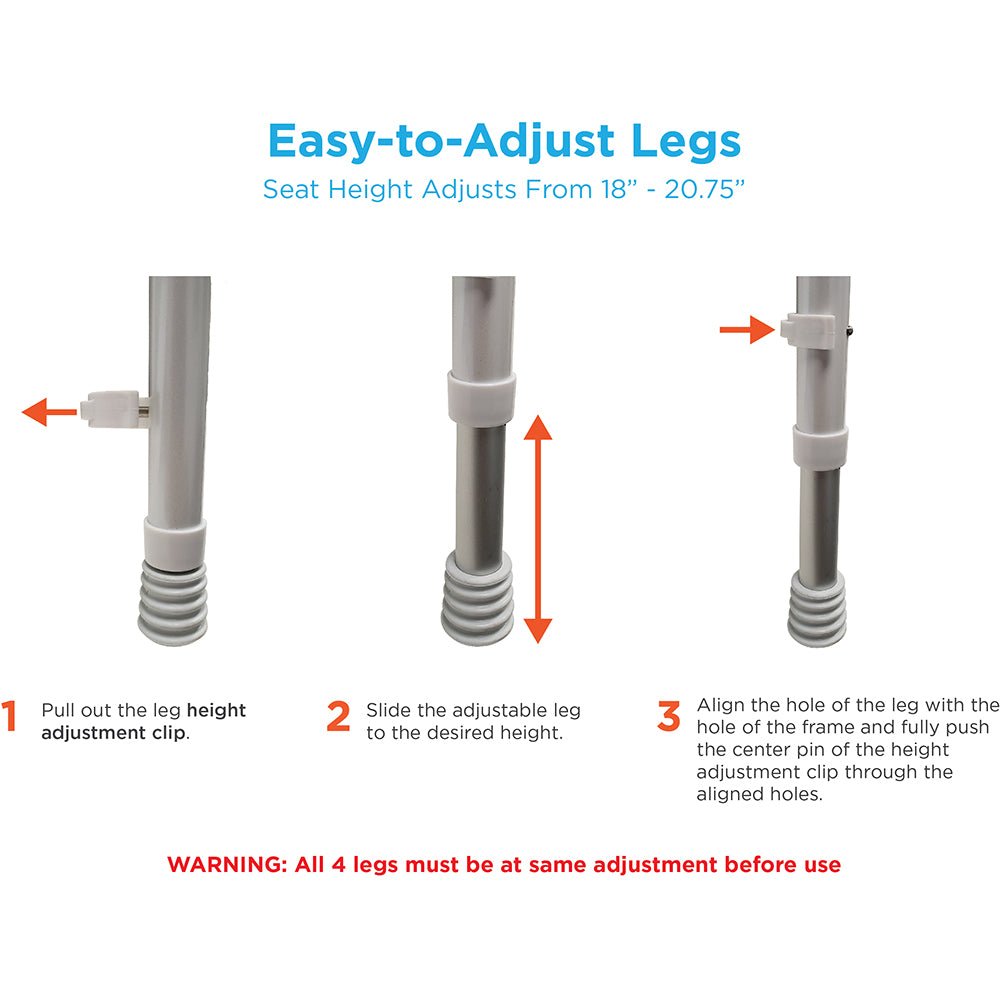 Easy-to-Adjust Legs
Seat Height Adjusts From 18" - 20.75"

1 Pull out the leg height adjustment clip.

2 Slide the adjustable leg to the desired height.

3 Align the hole of the leg with the hole of the frame and fully push the center pin of the height adjustment clip through the aligned holes.

WARNING: All 4 legs must be at same adjustment before use