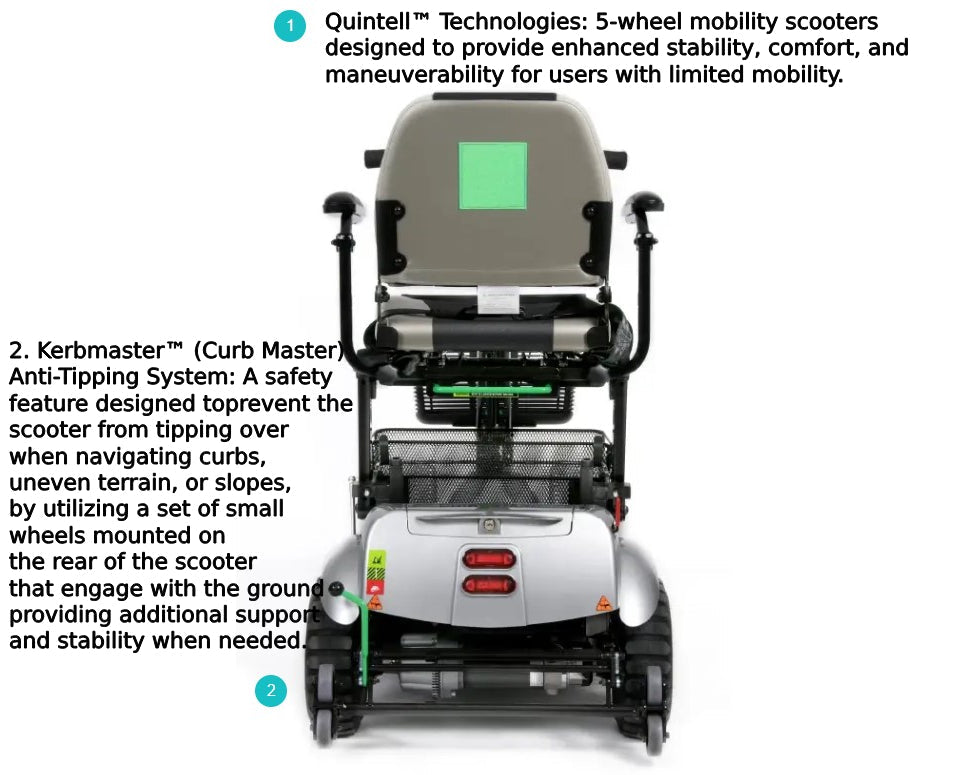 1 Quintell™ Technologies: 5-wheel mobility scooters designed to provide enhanced stability, comfort, and maneuverability for users with limited mobility.

2. Kerbmaster™ (Curb Master) Anti-Tipping System: A safety feature designed toprevent the scooter from tipping over when navigating curbs, uneven terrain, or slopes, by utilizing a set of small wheels mounted on the rear of the scooter that engage with the ground providing additional support and stability when needed.

2