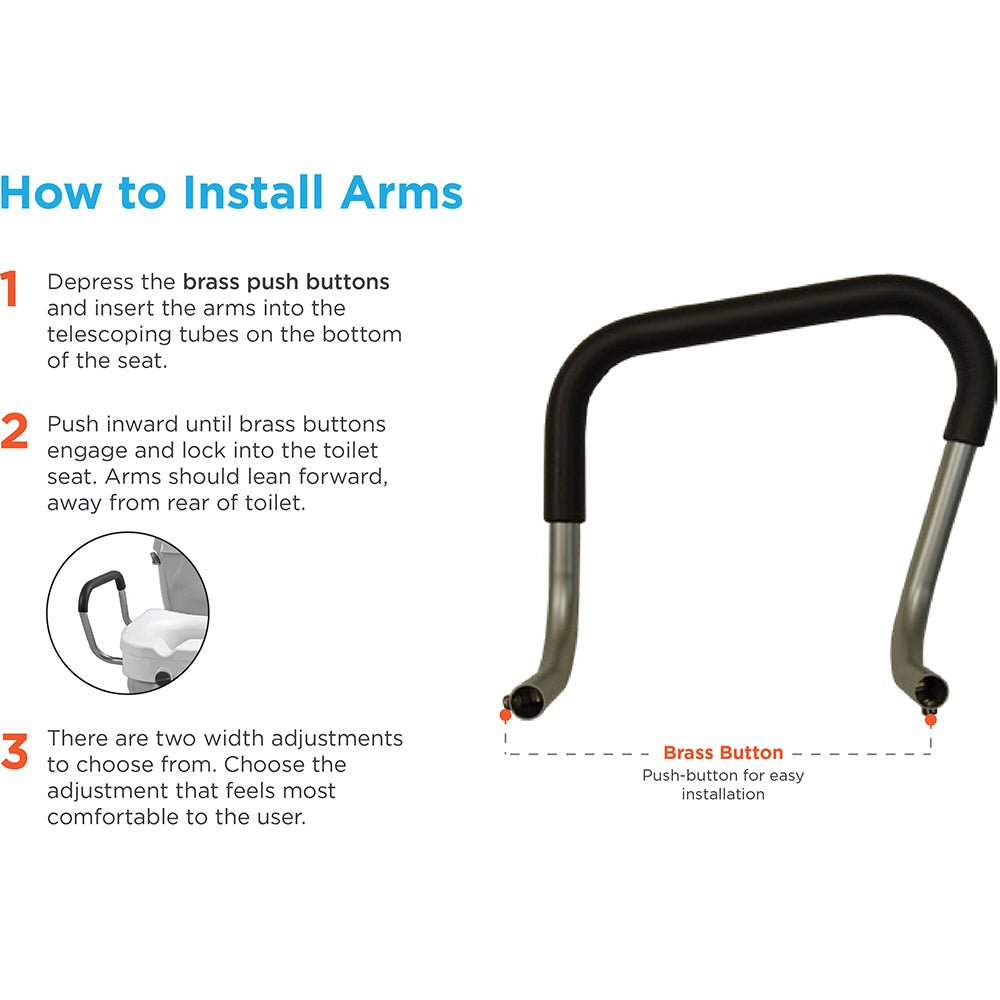 How to Install Arms

1 Depress the brass push buttons and insert the arms into the telescoping tubes on the bottom of the seat.

2 Push inward until brass buttons engage and lock into the toilet seat. Arms should lean forward, away from rear of toilet.

3 There are two width adjustments to choose from. Choose the adjustment that feels most comfortable to the user.

Brass Button
Push-button for easy installation