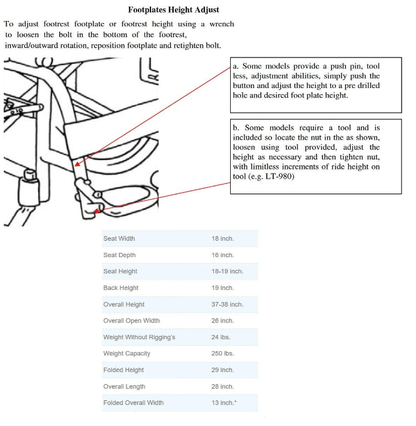 Footplates Height Adjust

To adjust footrest footplate or footrest height using a wrench to loosen the bolt in the bottom of the footrest, inward/outward rotation, reposition footplate and retighten bolt.

a. Some models provide a push pin, tool less, adjustment abilities, simply push the button and adjust the height to a pre drilled hole and desired foot plate height.

b. Some models require a tool and is included so locate the nut in the as shown, loosen using tool provided, adjust the height as necessary and then tighten nut, with limitless increments of ride height on tool (e.g. LT-980)

| | |
|---|---|
| Seat Width | 18 inch. |
| Seat Depth | 16 inch. |
| Seat Height | 18-19 inch. |
| Back Height | 19 inch. |
| Overall Height | 37-38 inch. |
| Overall Open Width | 26 inch. |
| Weight Without Rigging's | 24 lbs. |
| Weight Capacity | 250 lbs. |
| Folded Height | 29 inch. |
| Overall Length | 28 inch. |
| Folded Overall Width | 13 inch.* |