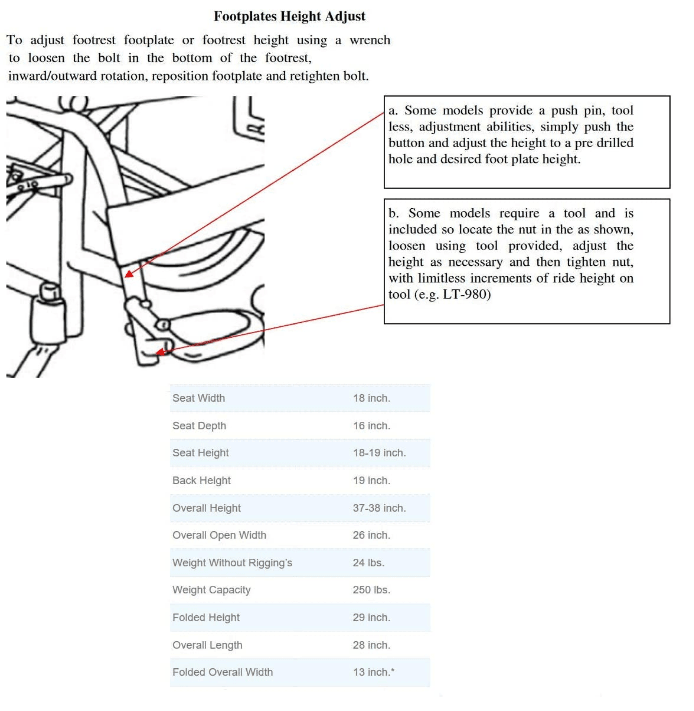 Footplates Height Adjust

To adjust footrest footplate or footrest height using a wrench to loosen the bolt in the bottom of the footrest, inward/outward rotation, reposition footplate and retighten bolt.

a. Some models provide a push pin, tool less, adjustment abilities, simply push the button and adjust the height to a pre drilled hole and desired foot plate height.

b. Some models require a tool and is included so locate the nut in the as shown, loosen using tool provided, adjust the height as necessary and then tighten nut, with limitless increments of ride height on tool (e.g. LT-980)

| | |
|---|---|
| Seat Width | 18 inch. |
| Seat Depth | 16 inch. |
| Seat Height | 18-19 inch. |
| Back Height | 19 Inch. |
| Overall Height | 37-38 inch. |
| Overall Open Width | 26 inch. |
| Weight Without Rigging's | 24 lbs. |
| Weight Capacity | 250 lbs. |
| Folded Height | 29 Inch. |
| Overall Length | 28 inch. |
| Folded Overall Width | 13 inch.* |