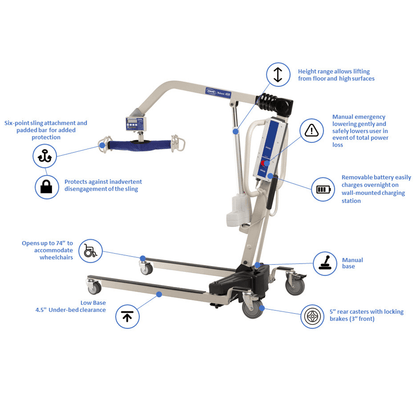 Height range allows lifting from floor and high surfaces

Six-point sling attachment and padded bar for added protection

Manual emergency lowering gently and safely lowers user in event of total power loss

Protects against inadvertent disengagement of the sling

Removable battery easily charges overnight on wall-mounted charging station

Opens up to 74" to accommodate wheelchairs

Manual base

Low Base
4.5" Under-bed clearance

5" rear casters with locking brakes (3" front)