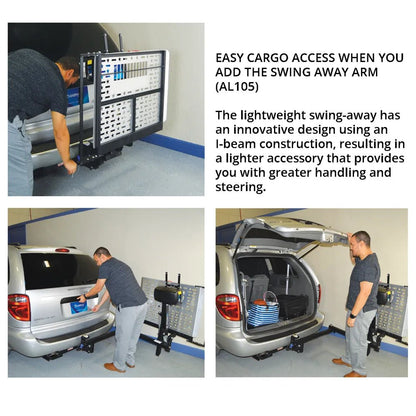 EASY CARGO ACCESS WHEN YOU ADD THE SWING AWAY ARM (AL105)

The lightweight swing-away has an innovative design using an I-beam construction, resulting in a lighter accessory that provides you with greater handling and steering.