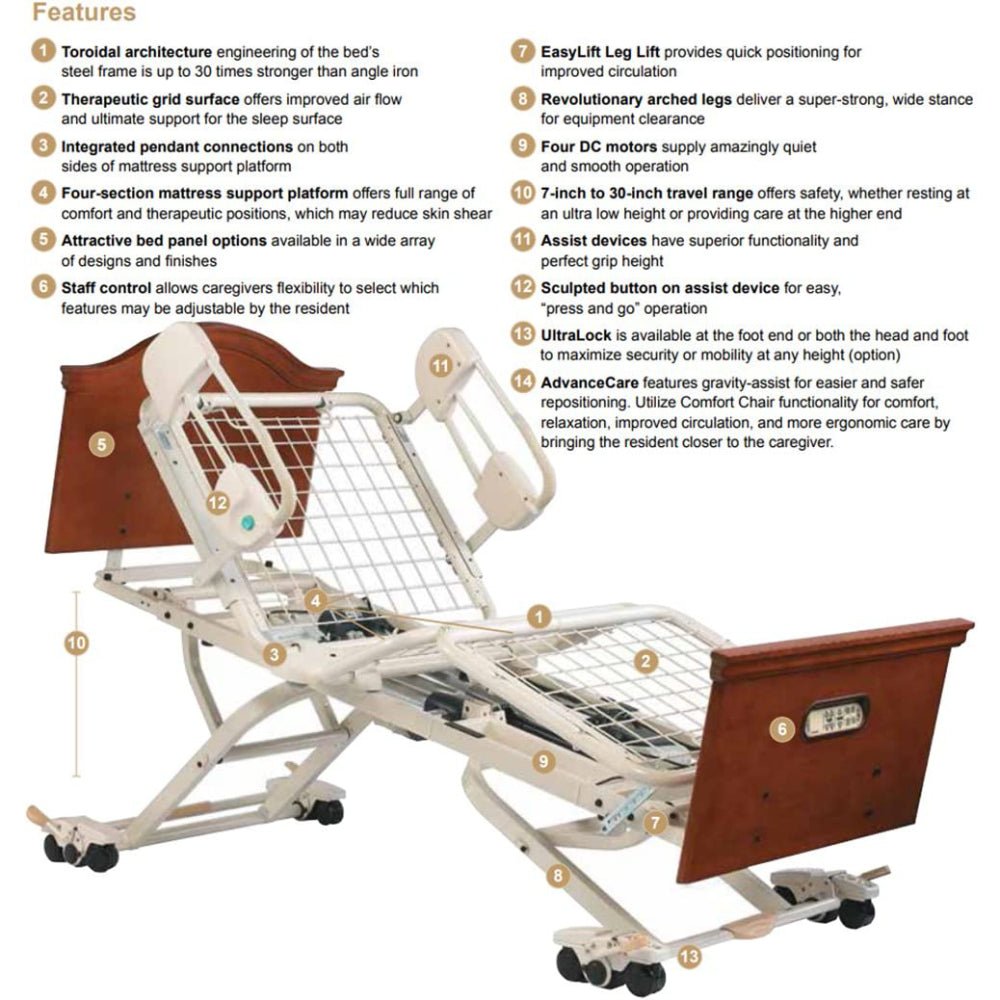 Features

1 Toroidal architecture engineering of the bed's steel frame is up to 30 times stronger than angle iron

2 Therapeutic grid surface offers improved air flow and ultimate support for the sleep surface

3 Integrated pendant connections on both sides of mattress support platform

4 Four-section mattress support platform offers full range of comfort and therapeutic positions, which may reduce skin shear

5 Attractive bed panel options available in a wide array of designs and finishes

6 Staff control allows caregivers flexibility to select which features may be adjustable by the resident

7 EasyLift Leg Lift provides quick positioning for improved circulation

8 Revolutionary arched legs deliver a super-strong, wide stance for equipment clearance

9 Four DC motors supply amazingly quiet and smooth operation

10 7-inch to 30-inch travel range offers safety, whether resting at an ultra low height or providing care at the higher end

11 Assist devices have superior functionality and perfect grip height

12 Sculpted button on assist device for easy, "press and go" operation

13 UltraLock is available at the foot end or both the head and foot to maximize security or mobility at any height (option)

14 AdvanceCare features gravity-assist for easier and safer repositioning. Utilize Comfort Chair functionality for comfort, relaxation, improved circulation, and more ergonomic care by bringing the resident closer to the caregiver.

5
11
12
4
1
10
3
2
6
9
7
8
13